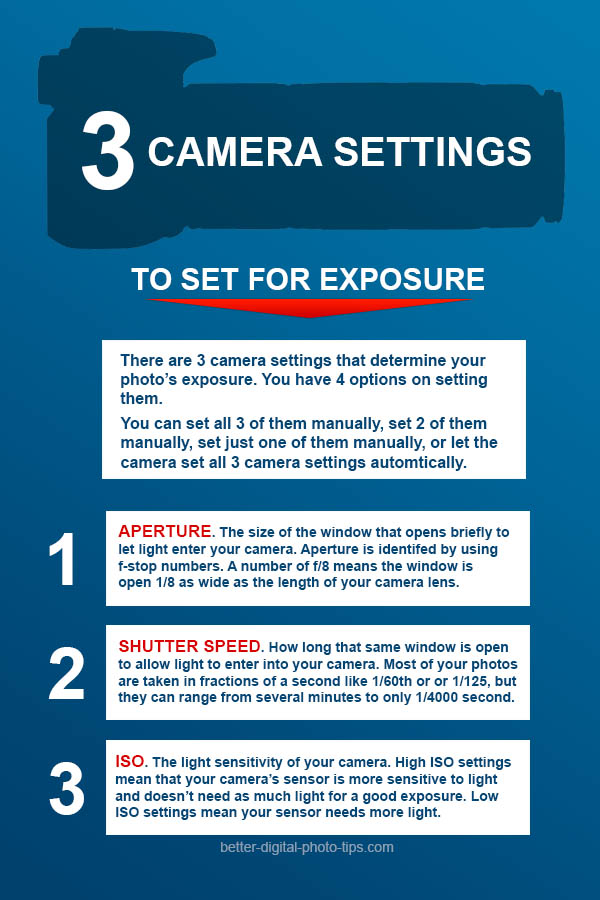 3 CAMERA SETTINGS

TO SET FOR EXPOSURE

There are 3 camera settings that determine your photo's exposure. You have 4 options on setting them.

You can set all 3 of them manually, set 2 of them manually, set just one of them manually, or let the camera set all 3 camera settings automtically.

1

APERTURE. The size of the window that opens briefly to let light enter your camera. Aperture is identifed by using f-stop numbers. A number of f/8 means the window is open 1/8 as wide as the length of your camera lens.

2

SHUTTER SPEED. How long that same window is open to allow light to enter into your camera. Most of your photos are taken in fractions of a second like 1/60th or or 1/125, but they can range from several minutes to only 1/4000 second.

3

ISO. The light sensitivity of your camera. High ISO settings mean that your camera's sensor is more sensitive to light and doesn't need as much light for a good exposure. Low ISO settings mean your sensor needs more light.

better-digital-photo-tips.com