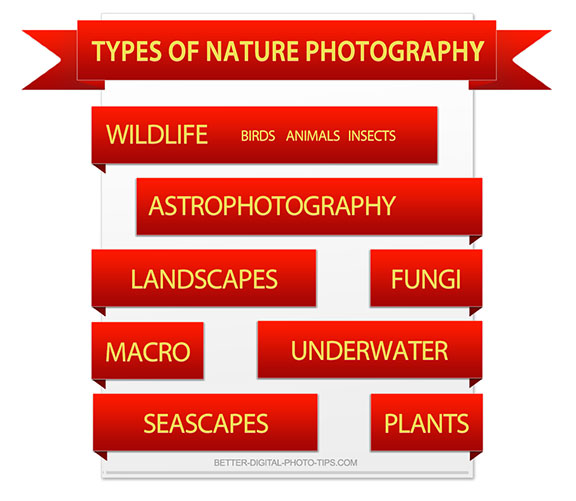 TYPES OF NATURE PHOTOGRAPHY

WILDLIFE BIRDS ANIMALS INSECTS

ASTROPHOTOGRAPHY

LANDSCAPES

FUNGI

MACRO

UNDERWATER

SEASCAPES

PLANTS

BETTER-DIGITAL-PHOTO-TIPS.COM