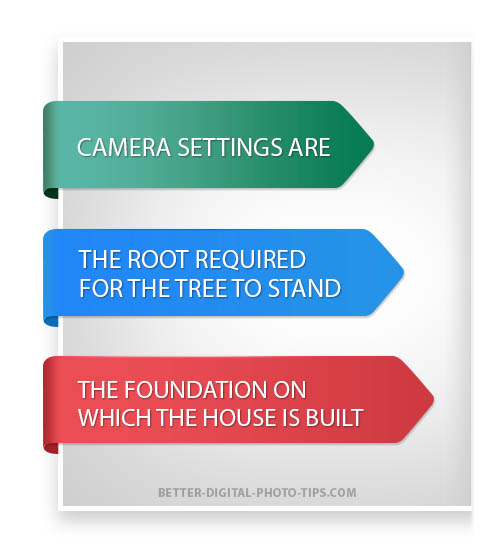 CAMERA SETTINGS ARE

THE ROOT REQUIRED FOR THE TREE TO STAND

THE FOUNDATION ON WHICH THE HOUSE IS BUILT

BETTER-DIGITAL-PHOTO-TIPS.COM